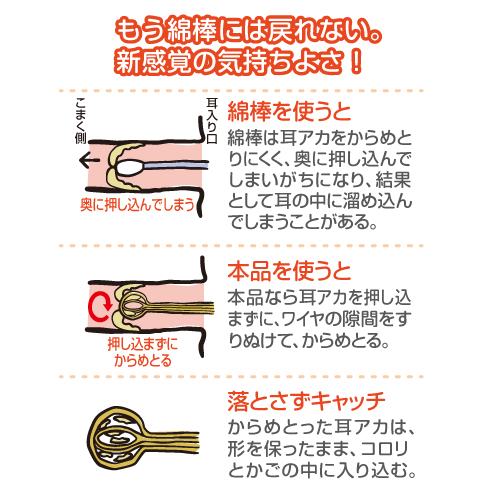 もう綿棒には戻れない。
新感覚の気持ちよさ！

こまく側

耳入り口

奥に押し込んでしまう

綿棒を使うと

綿棒は耳アカをからめとりにくく、奥に押し込んでしまいがちになり、結果として耳の中に溜め込んでしまうことがある。

押し込まずにからめとる

本品を使うと

本品なら耳アカを押し込まずに、ワイヤの隙間をすりぬけて、からめとる。

落とさずキャッチ

からめとった耳アカは、形を保ったまま、コロリとかごの中に入り込む。